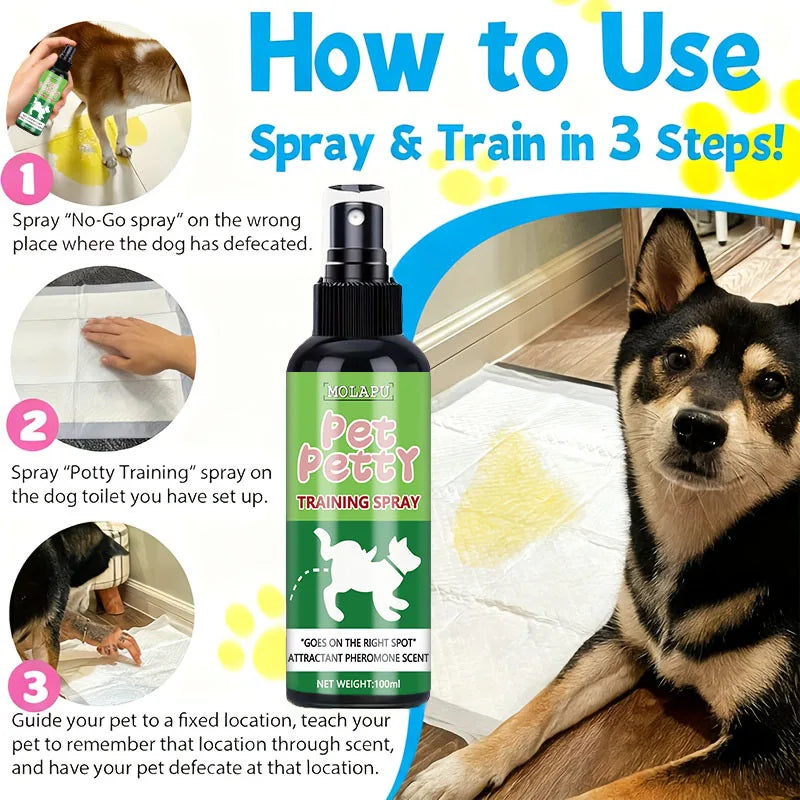 How to Use

Spray & Train in 3 Steps!

1

Spray "No-Go spray" on the wrong place where the dog has defecated.

2

Spray "Potty Training" spray on the dog toilet you have set up.

3

Guide your pet to a fixed location, teach your pet to remember that location through scent, and have your pet defecate at that location.

MOLAPU

Pet Petty

TRAINING SPRAY

"GOES ON THE RIGHT SPOT" ATTRACTANT PHEROMONE SCENT

NET WEIGHT:100ml